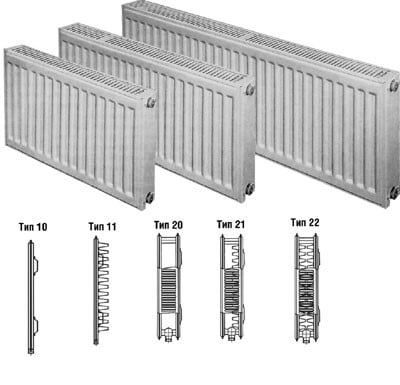 Тип 10 Тип 11 Тип 20 Тип 21 Тип 22