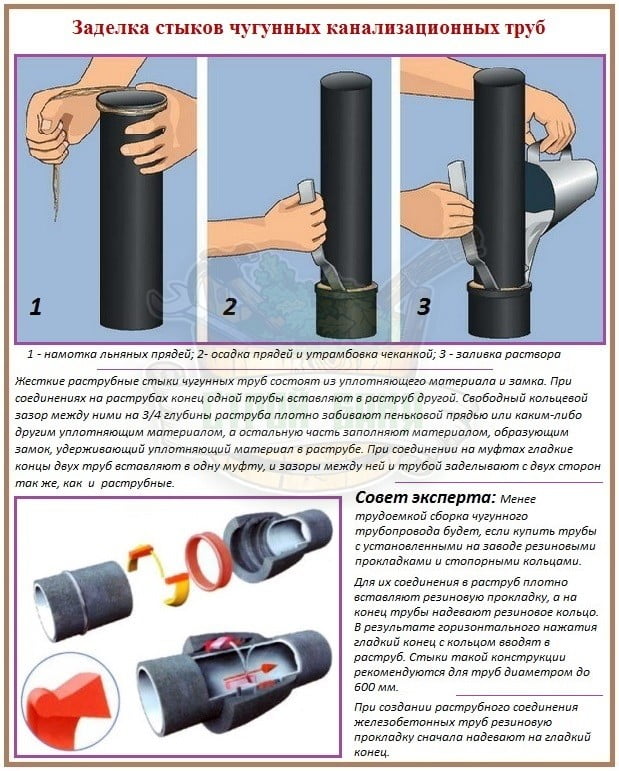 Заделка стыков чугунных канализационных труб

1

2

3

1 - намотка льняных прядей; 2- осадка прядей и утрамбовка чеканкой; 3 - заливка раствора

Жесткие раструбные стыки чугунных труб состоят из уплотняющего материала и замка. При соединениях на раструбах конец одной трубы вставляют в раструб другой. Свободный кольцевой зазор между ними на 3/4 глубины раструба плотно забивают пеньковой прядью или каким-либо другим уплотняющим материалом, а остальную часть заполняют материалом, образующим замок, удерживающий уплотняющий материал в раструбе. При соединении на муфтах гладкие концы двух труб вставляют в одну муфту, и зазоры между ней и трубой заделывают с двух сторон так же, как и раструбные.

Совет эксперта: Менее трудоемкой сборка чугунного трубопровода будет, если купить трубы с установленными на заводе резиновыми прокладками и стопорными кольцами.

Для их соединения в раструб плотно вставляют резиновую прокладку, а на конец трубы надевают резиновое кольцо. В результате горизонтального нажатия гладкий конец с кольцом вводят в раструб. Стыки такой конструкции рекомендуются для труб диаметром до 600 мм.

При создании раструбного соединения железобетонных труб резиновую прокладку сначала надевают на гладкий конец.